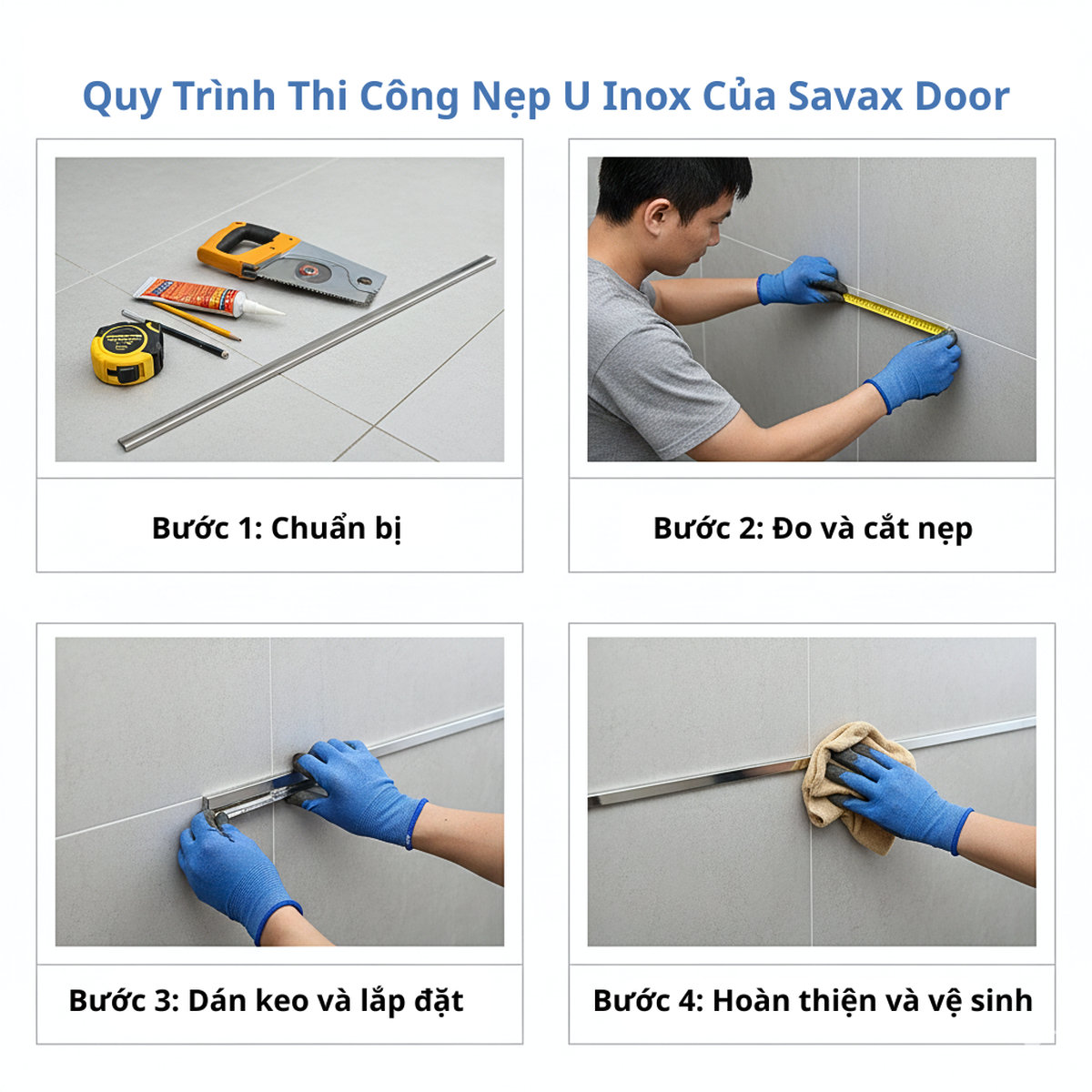 Quy Trình Thi Công Nẹp U Inox Của Savax Door

Bước 1: Chuẩn bị

Bước 2: Đo và cắt nẹp

Bước 3: Dán keo và lắp đặt

Bước 4: Hoàn thiện và vệ sinh